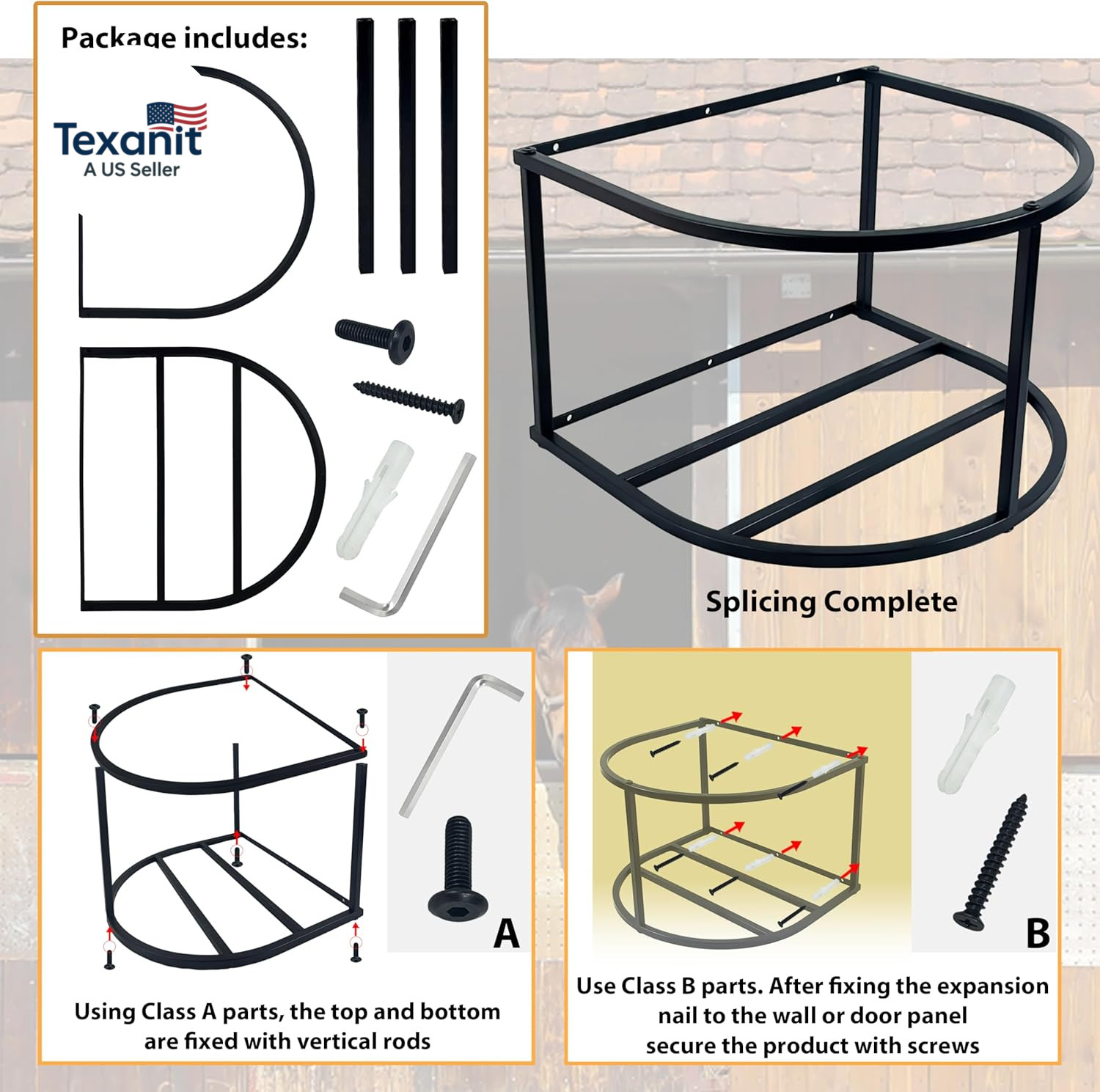 Package includes:

Texanit
A US Seller

Splicing Complete

A

Using Class A parts, the top and bottom are fixed with vertical rods

B

Use Class B parts. After fixing the expansion nail to the wall or door panel
secure the product with screws